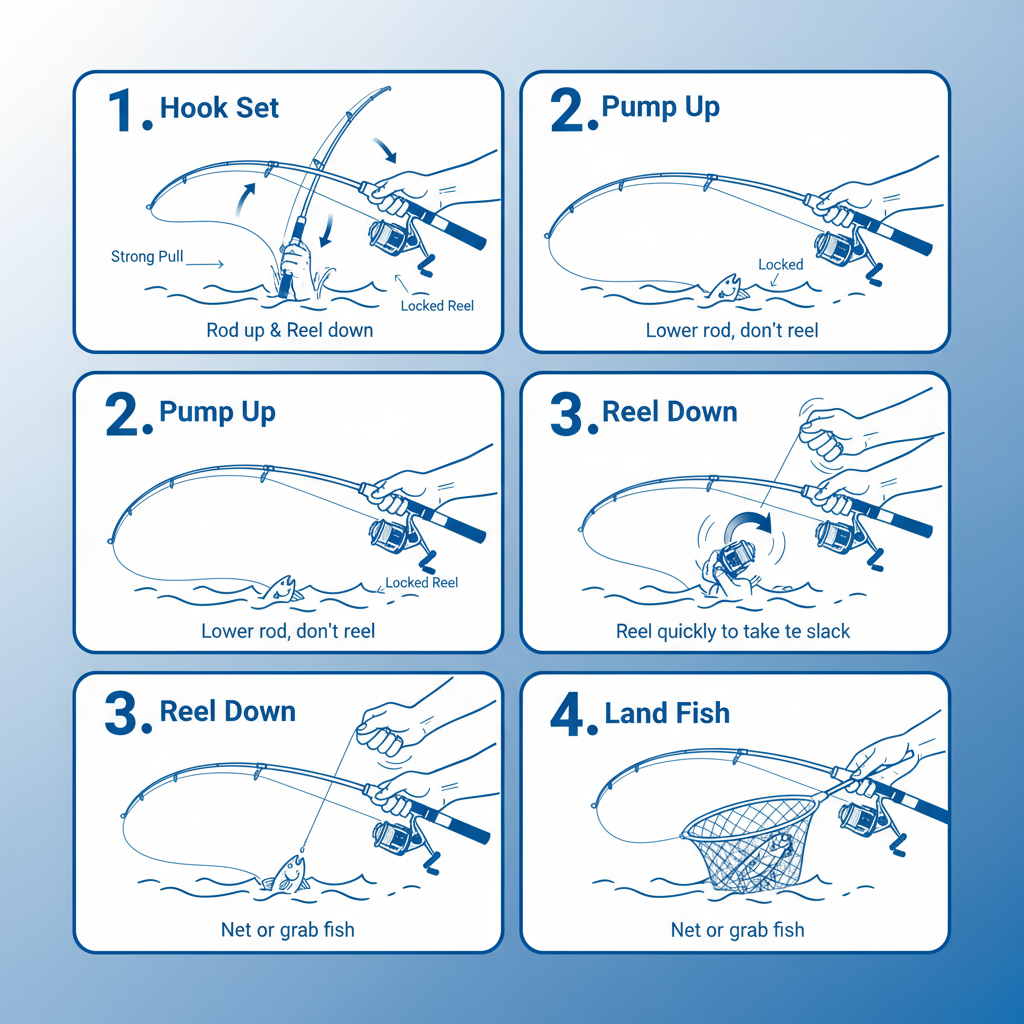 1. Hook Set

Strong Pull

Locked Reel

Rod up & Reel down

2. Pump Up

Locked

Lower rod, don't reel

2. Pump Up

Locked Reel

Lower rod, don't reel

3. Reel Down

Reel quickly to take te slack

3. Reel Down

Net or grab fish

4. Land Fish

Net or grab fish