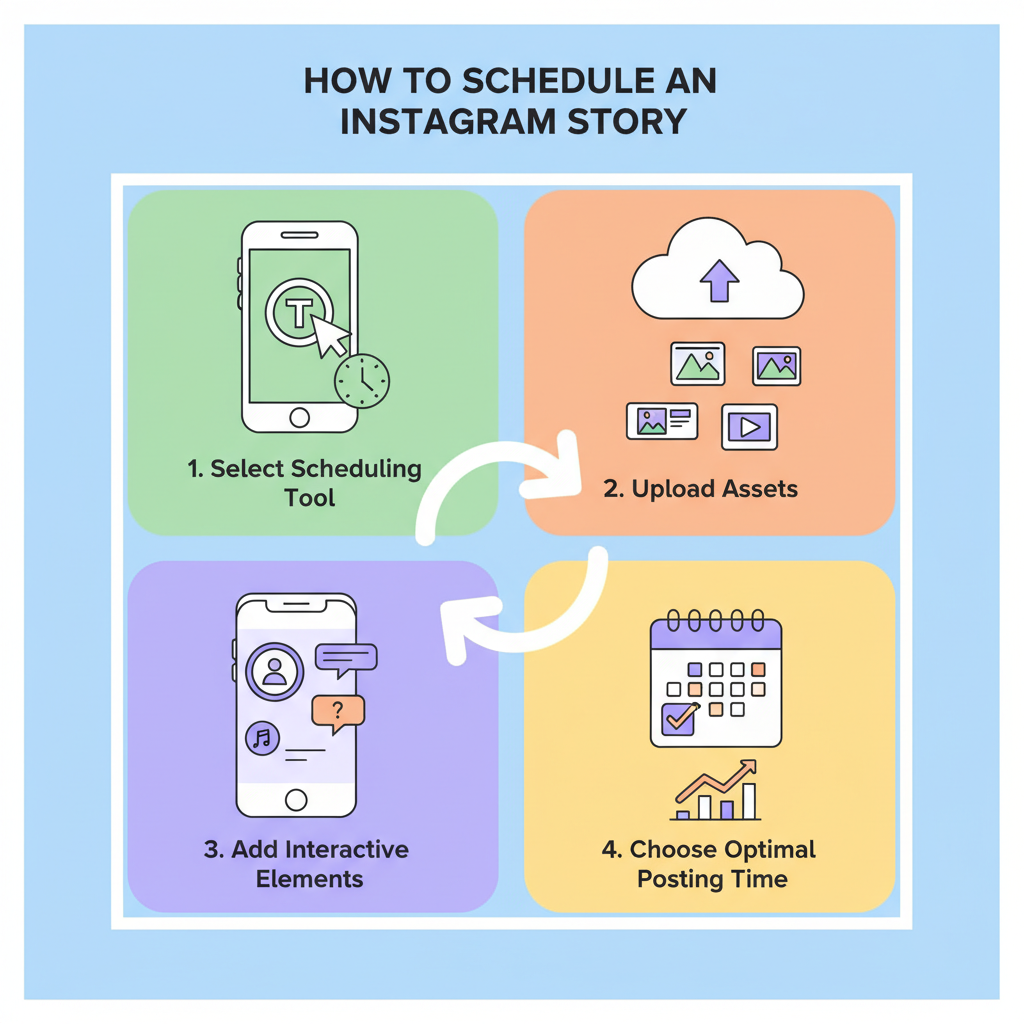 HOW TO SCHEDULE AN INSTAGRAM STORY

T

1. Select Scheduling Tool

2. Upload Assets

?

3. Add Interactive Elements

4. Choose Optimal Posting Time