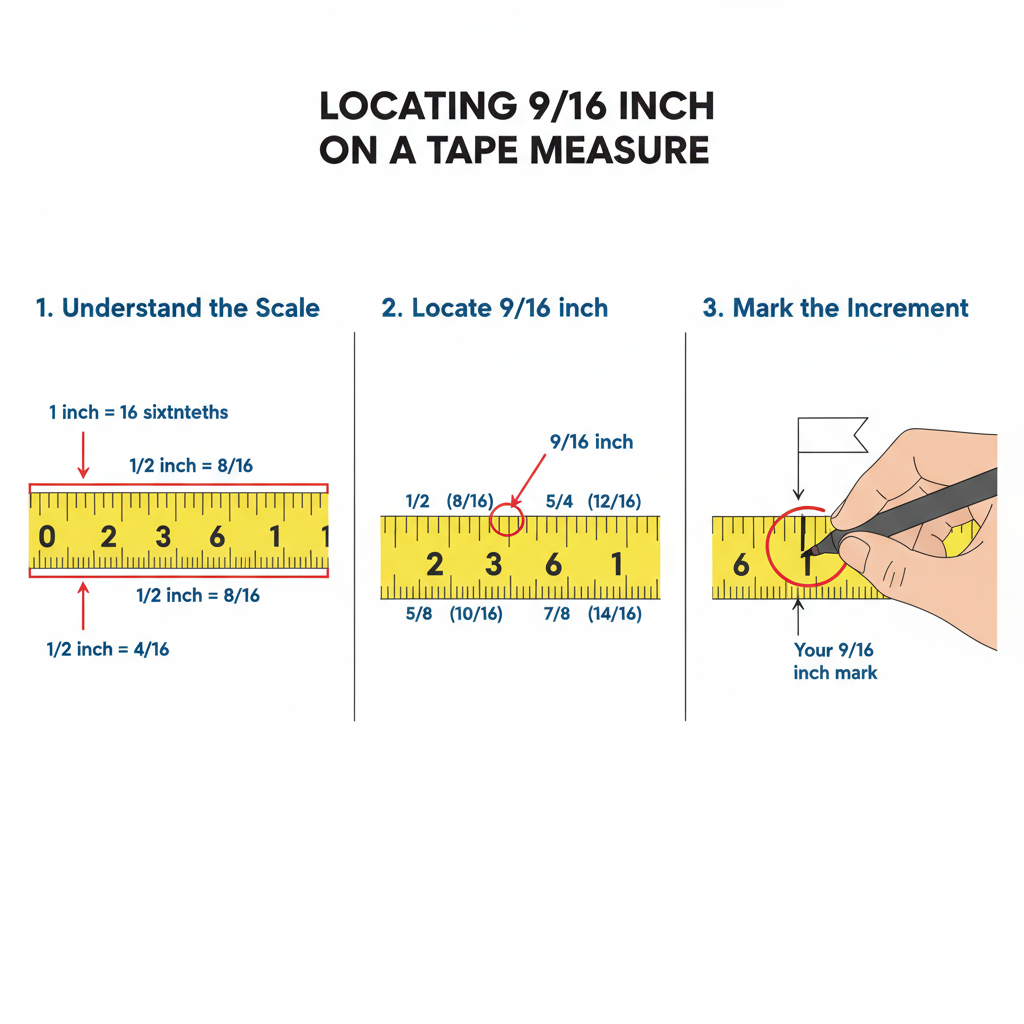 LOCATING 9/16 INCH
ON A TAPE MEASURE

1. Understand the Scale

1 inch = 16 sixtnteths

1/2 inch = 8/16

0 2 3 6 1 1

1/2 inch = 8/16

1/2 inch = 4/16

2. Locate 9/16 inch

9/16 inch

1/2 (8/16) 5/4 (12/16)

2 3 6 1

5/8 (10/16) 7/8 (14/16)

3. Mark the Increment

6 1

Your 9/16 inch mark