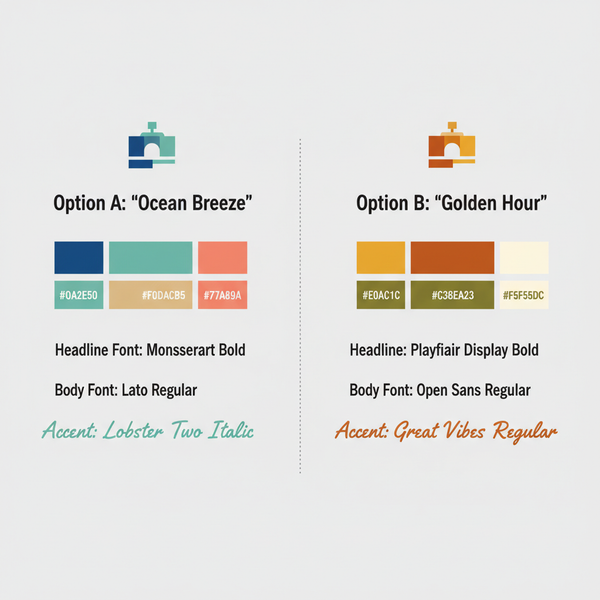 Option A: “Ocean Breeze”

#0A2E50

#F0DACB5

#77A89A

Headline Font: Monsserart Bold

Body Font: Lato Regular

Accent: Lobster Two Italic

Option B: “Golden Hour”

#E0AC1C

#C38EA23

#F5F55DC

Headline: Playfiair Display Bold

Body Font: Open Sans Regular

Accent: Great Vibes Regular